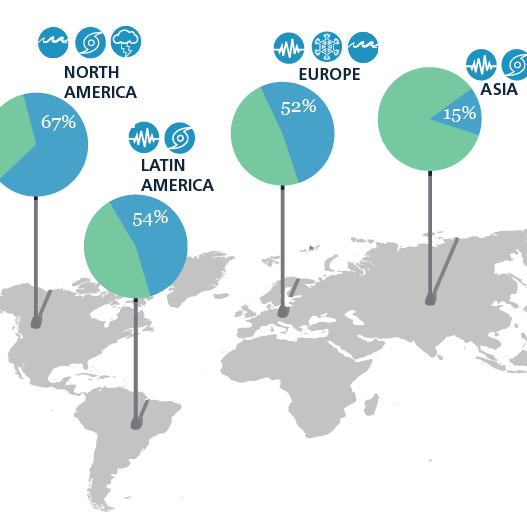 NORTH AMERICA

67%

LATIN AMERICA

54%

EUROPE

52%

ASIA

15%