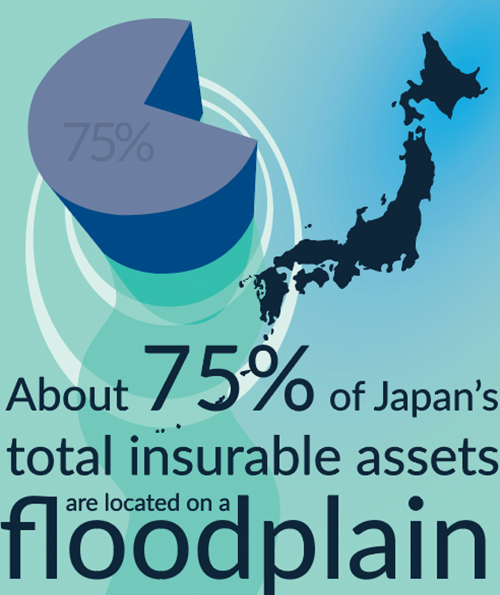 75%

About 75% of Japan's total insurable assets are located on a floodplain