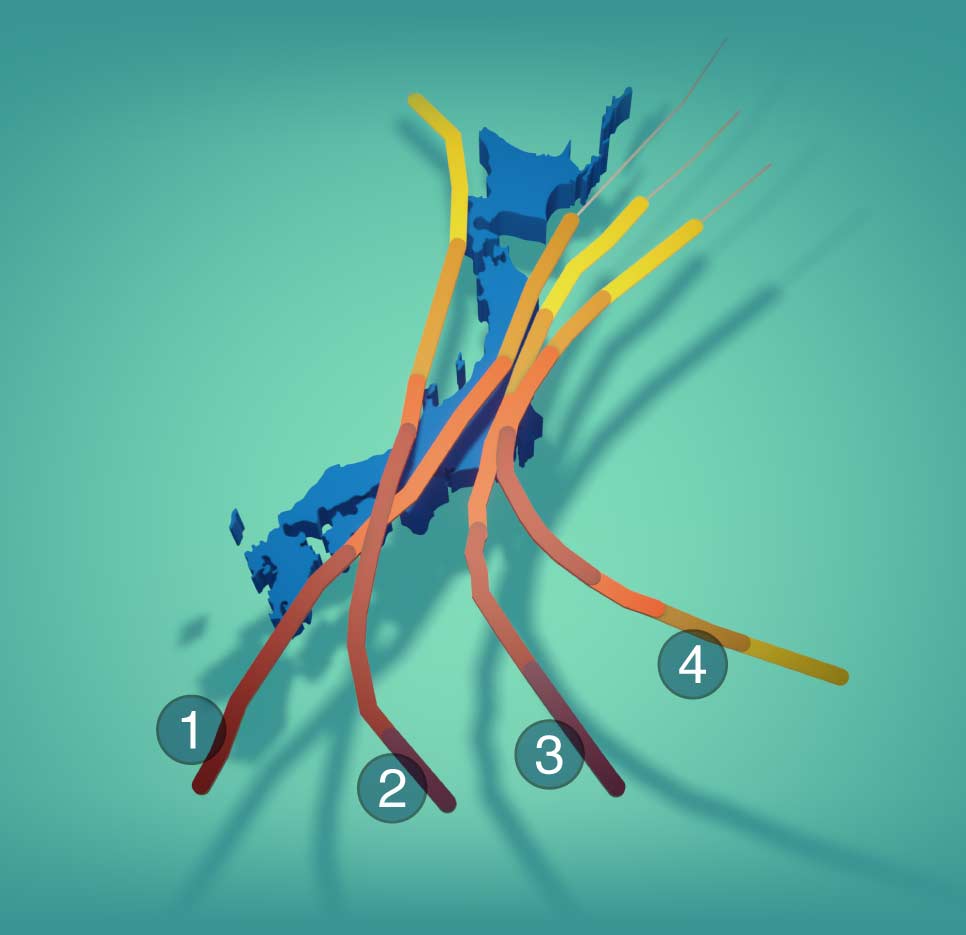 1
2
3
4