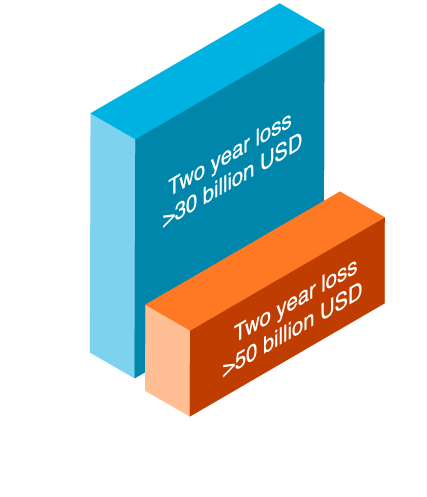 Two year loss
>30 billion USD

Two year loss
>50 billion USD