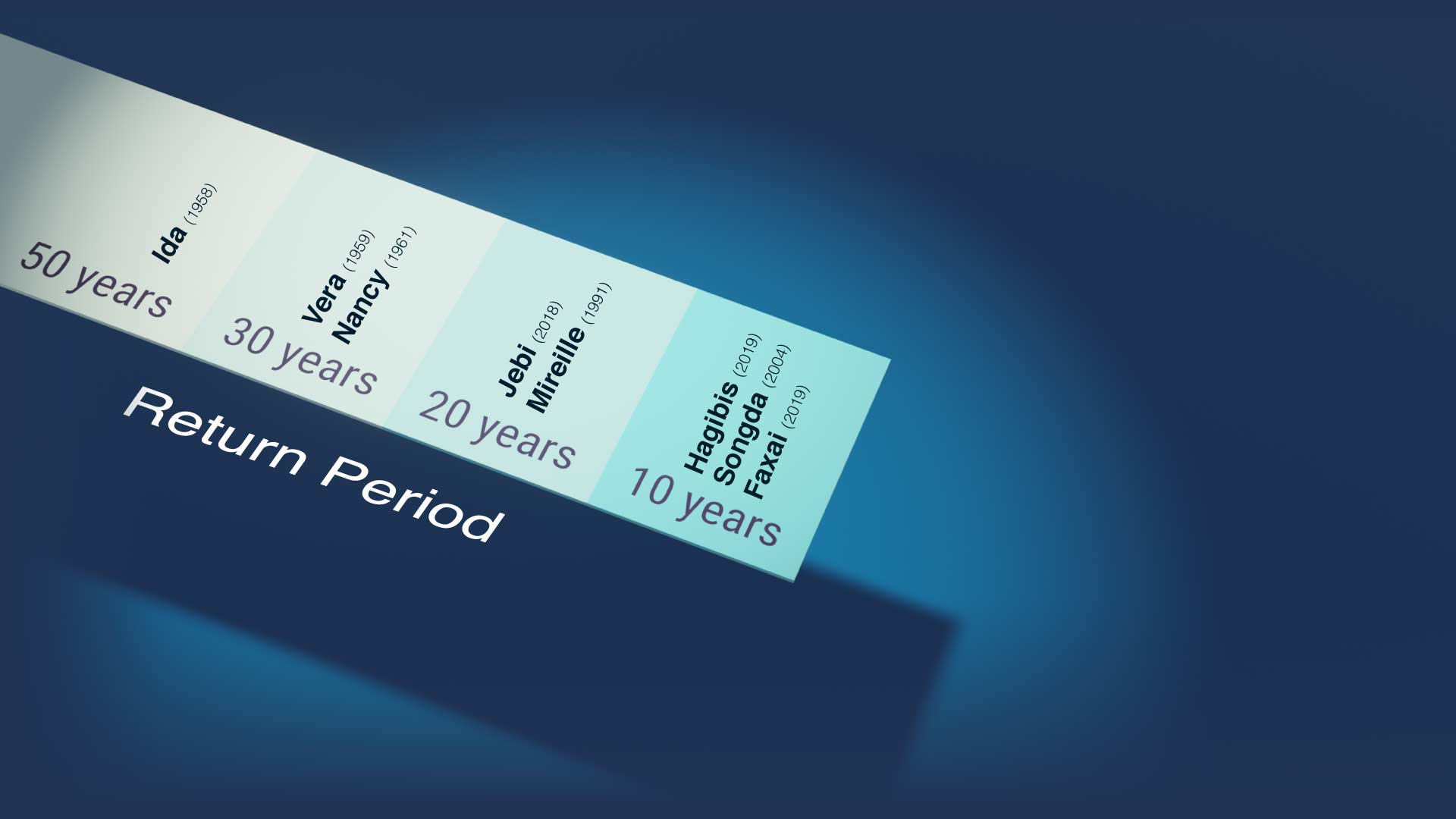 Ida (1958)
50 years

Vera (1959)
Nancy (1961)
30 years

Jebi (2018)
Mireille (1991)
20 years

Hagibis (2019)
Songda (2004)
Faxai (2019)
10 years

Return Period