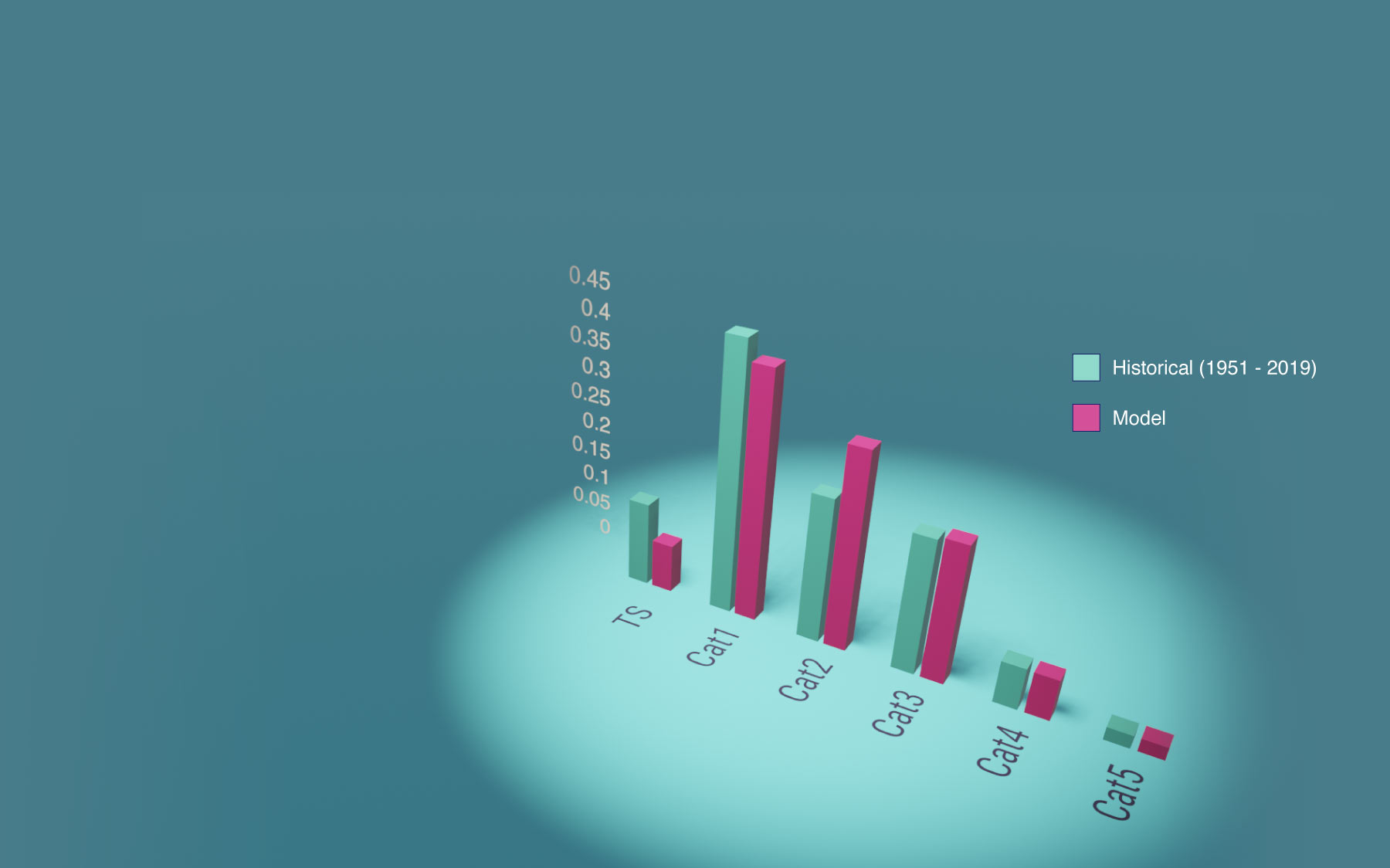 0.45
0.4
0.35
0.3
0.25
0.2
0.15
0.1
0.05
0

Historical (1951 - 2019)

Model

TS
Cat1
Cat2
Cat3
Cat4
Cat5