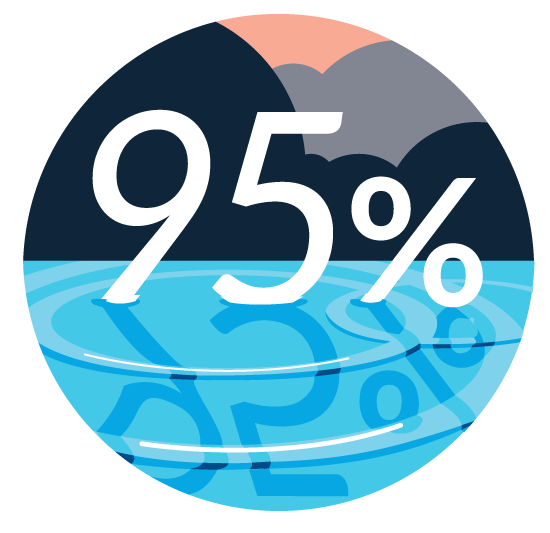 95%