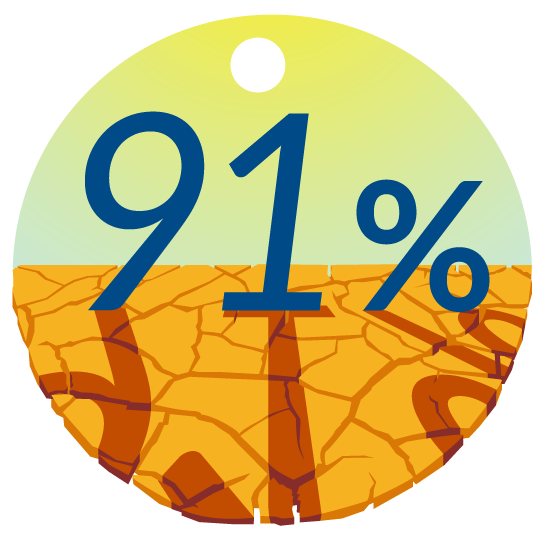 91%