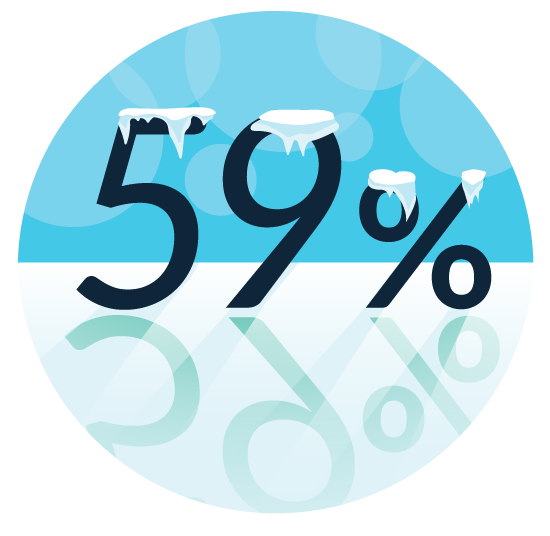 59%